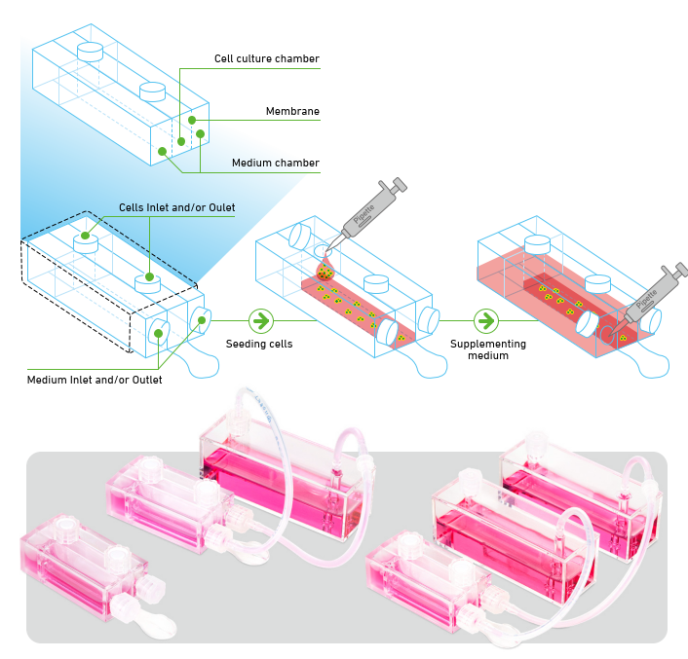 Cell culture chamber

Membrane

Medium chamber

Cells Inlet and/or Oulet

Pipette

Pipette

Seeding cells

Supplementing medium

Medium Inlet and/or Outlet